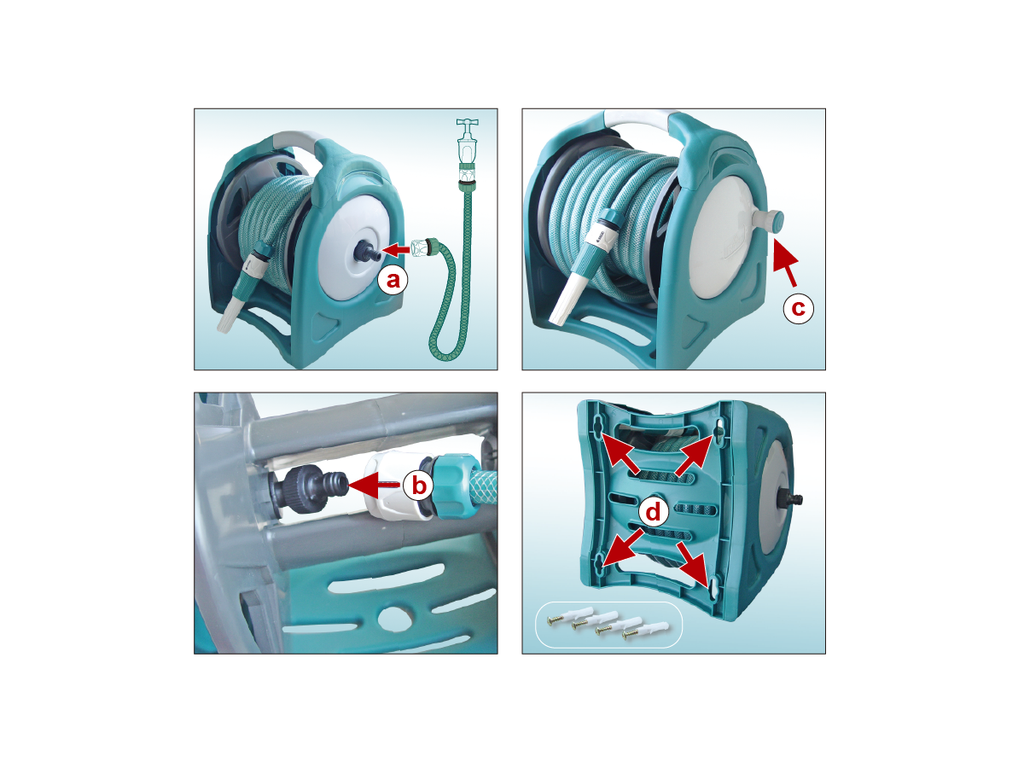 a

c

b

d