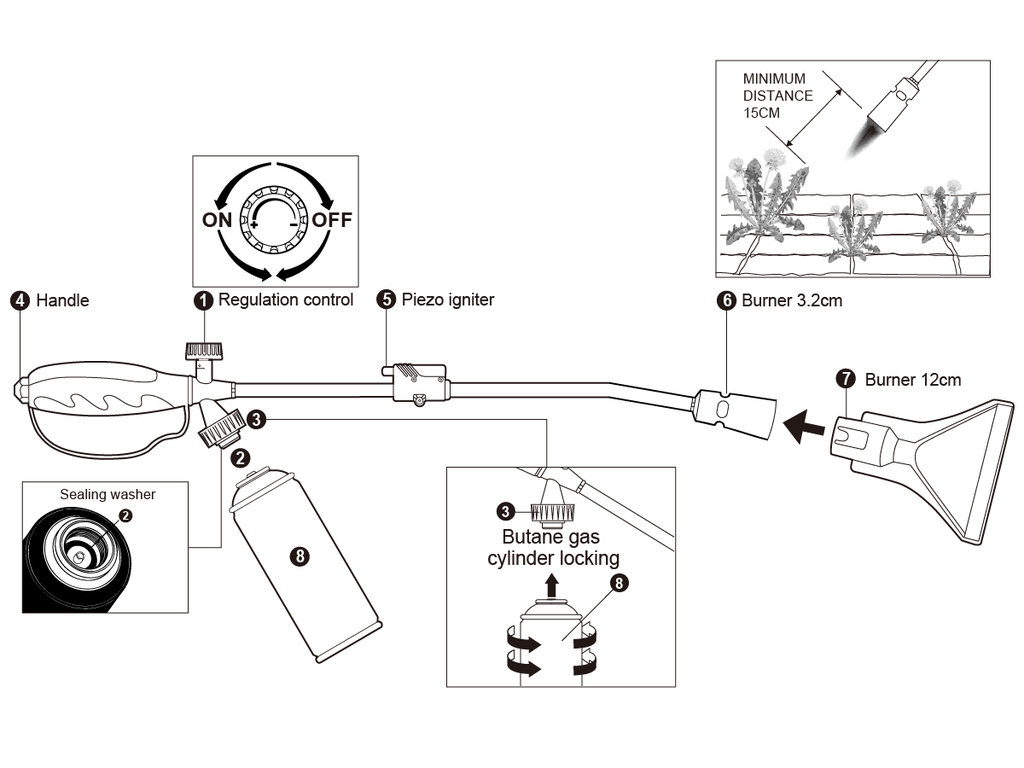 MINIMUM DISTANCE 15CM

ON + − OFF

4 Handle

1 Regulation control

5 Piezo igniter

6 Burner 3.2cm

7 Burner 12cm

3

2

Sealing washer

2

8

3 Butane gas cylinder locking

8