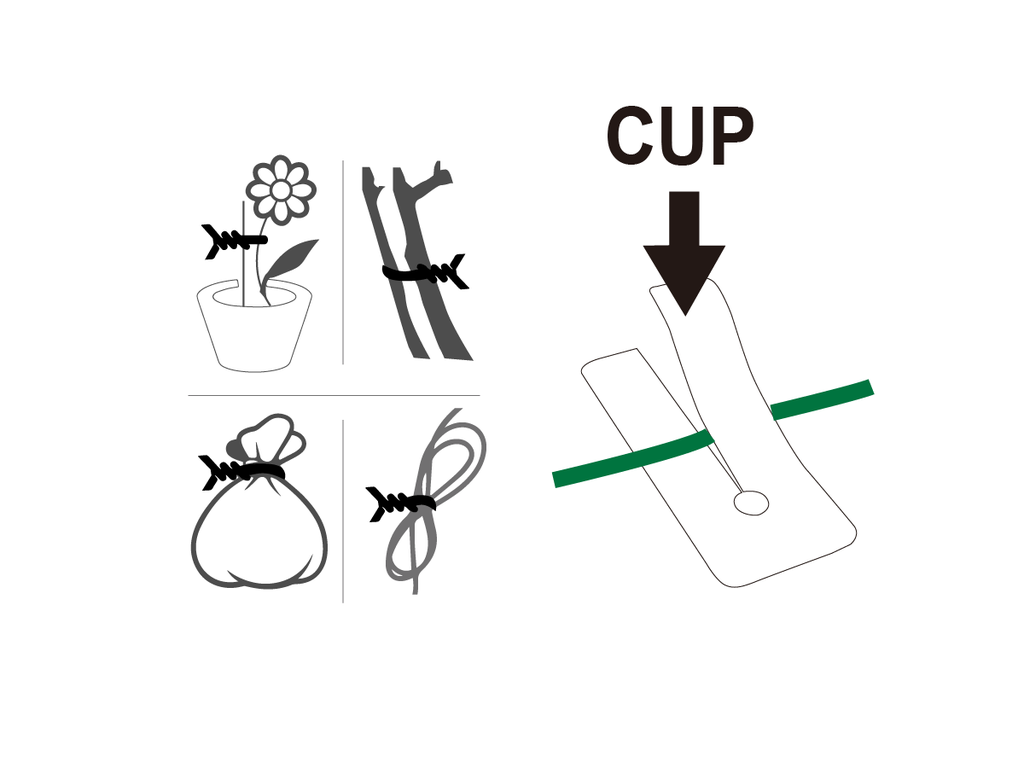 CUP