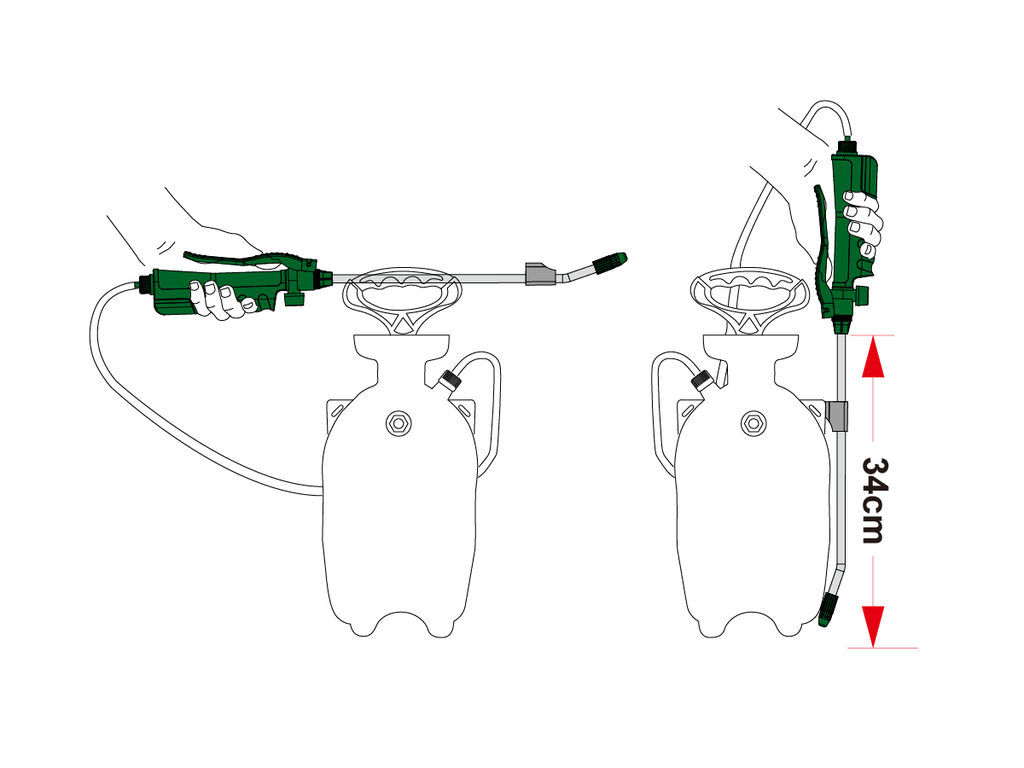 34cm