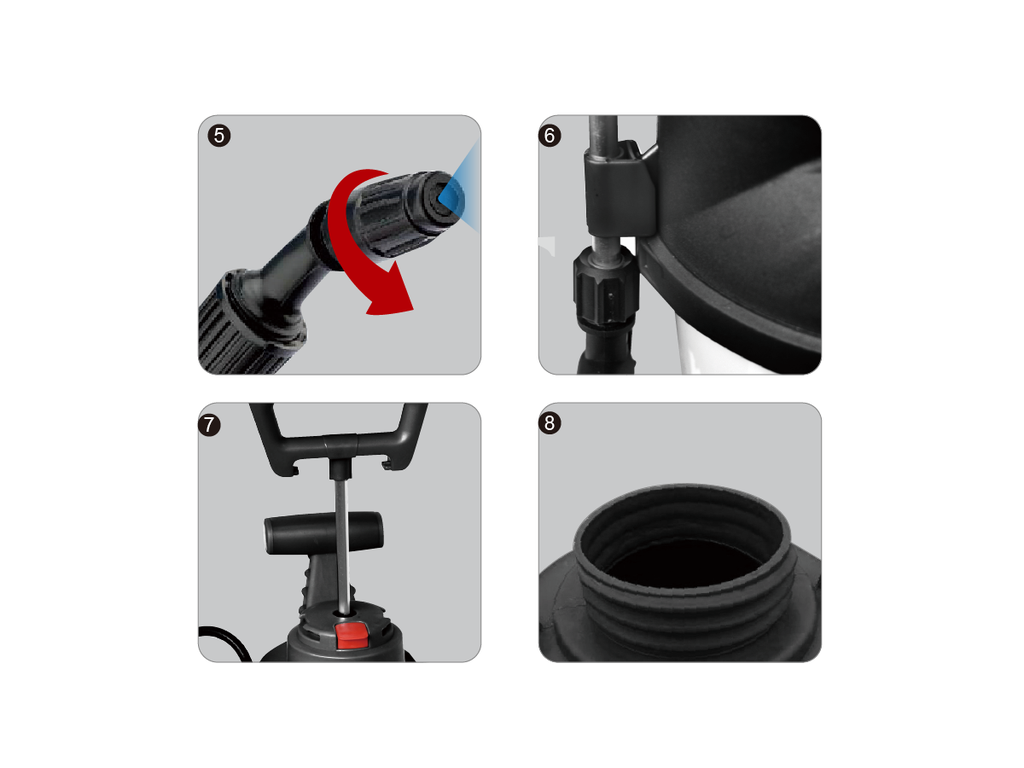 5

6

7

8