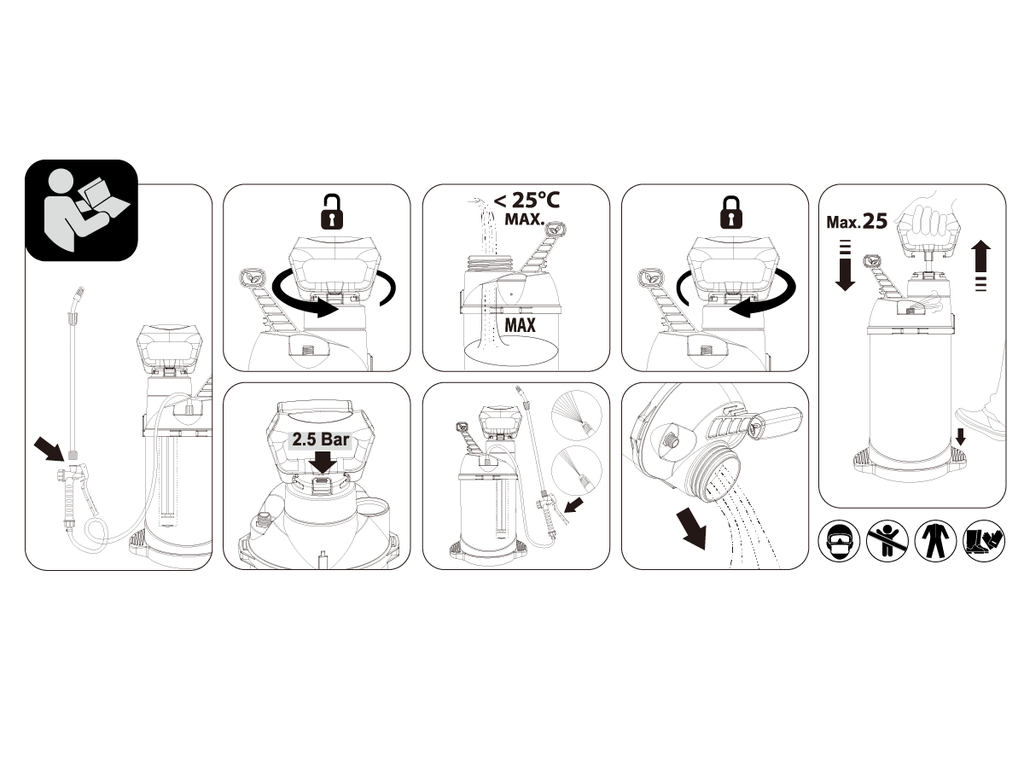 < 25°C
MAX.

MAX

Max. 25

2.5 Bar