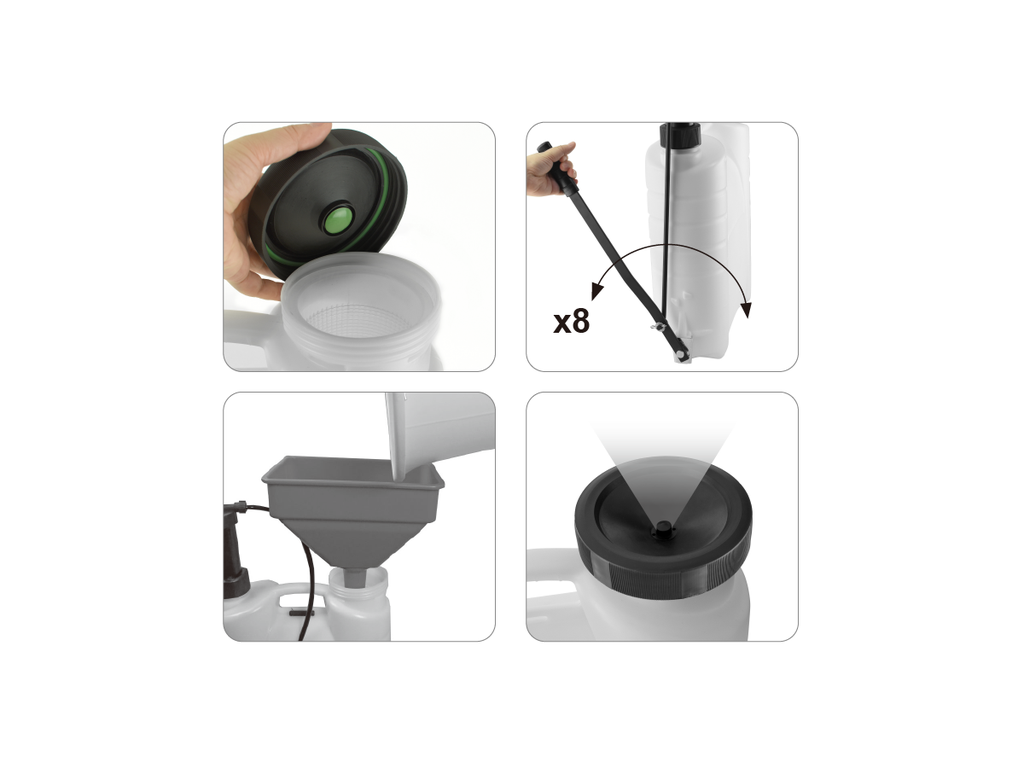 x8