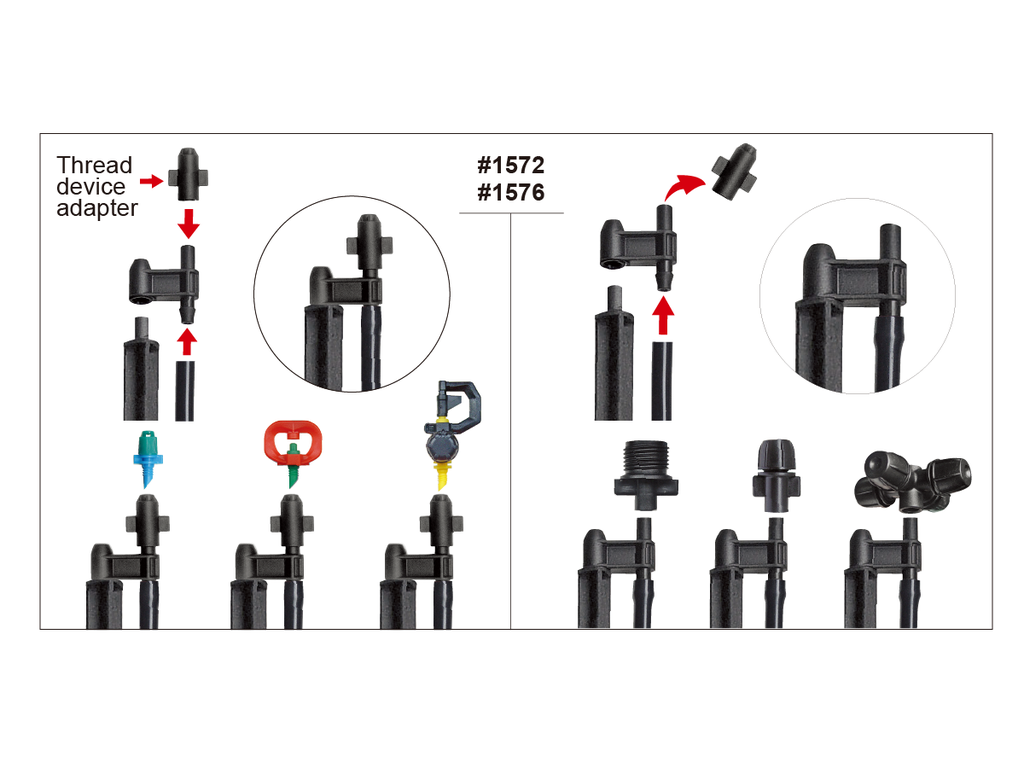 Thread device adapter

#1572
#1576